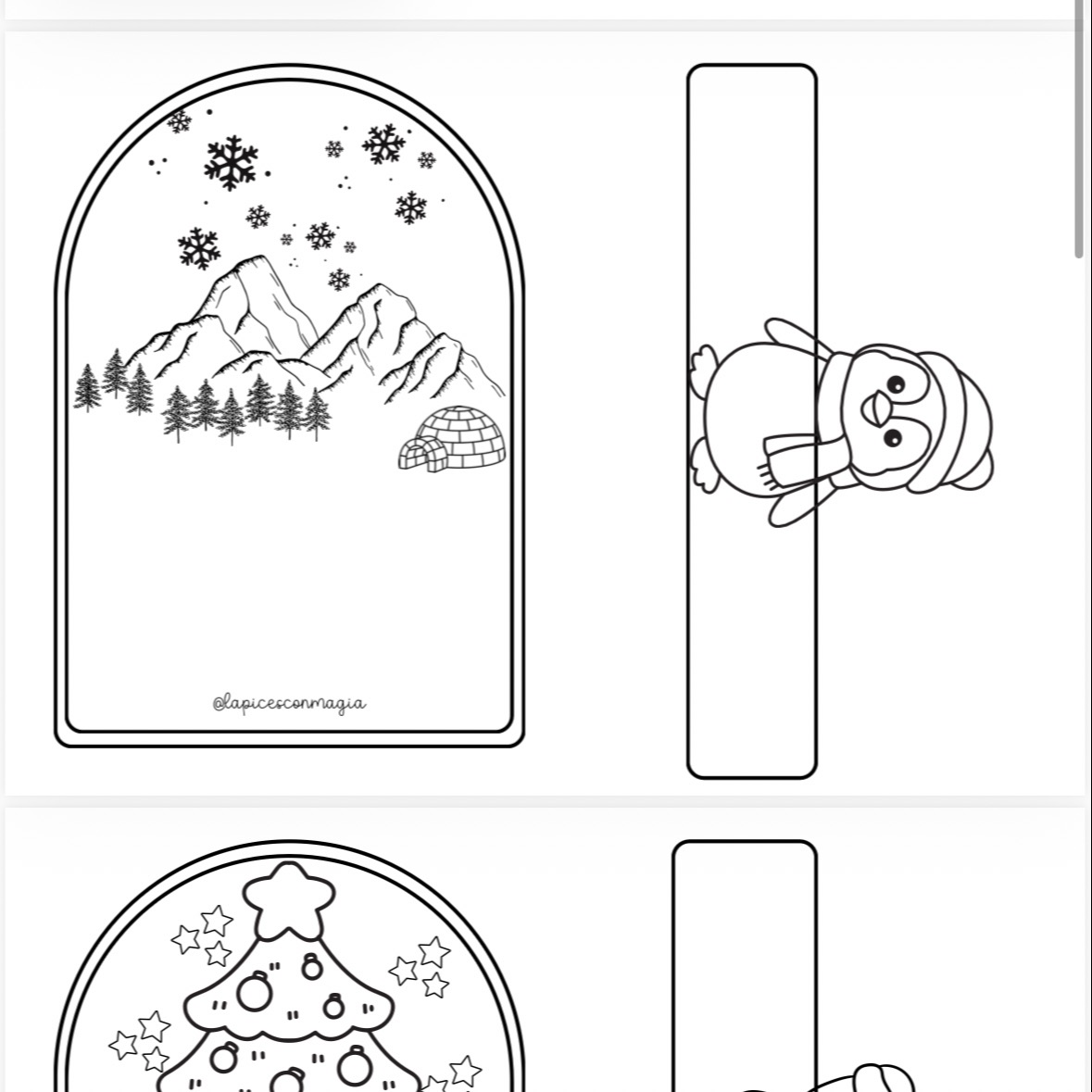 @lapicesconmagia